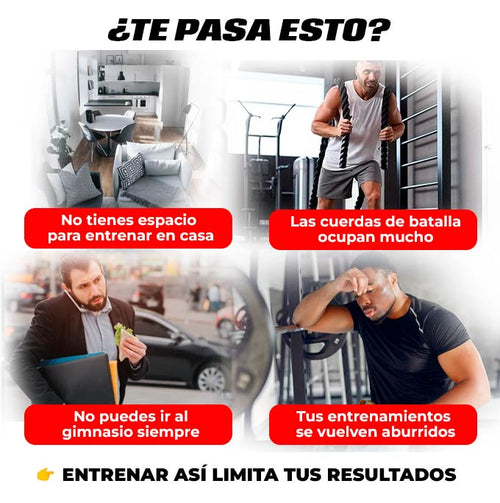 ¿TE PASA ESTO?

No tienes espacio para entrenar en casa

Las cuerdas de batalla ocupan mucho

No puedes ir al gimnasio siempre

Tus entrenamientos se vuelven aburridos

👉 ENTRENAR ASÍ LIMITA TUS RESULTADOS